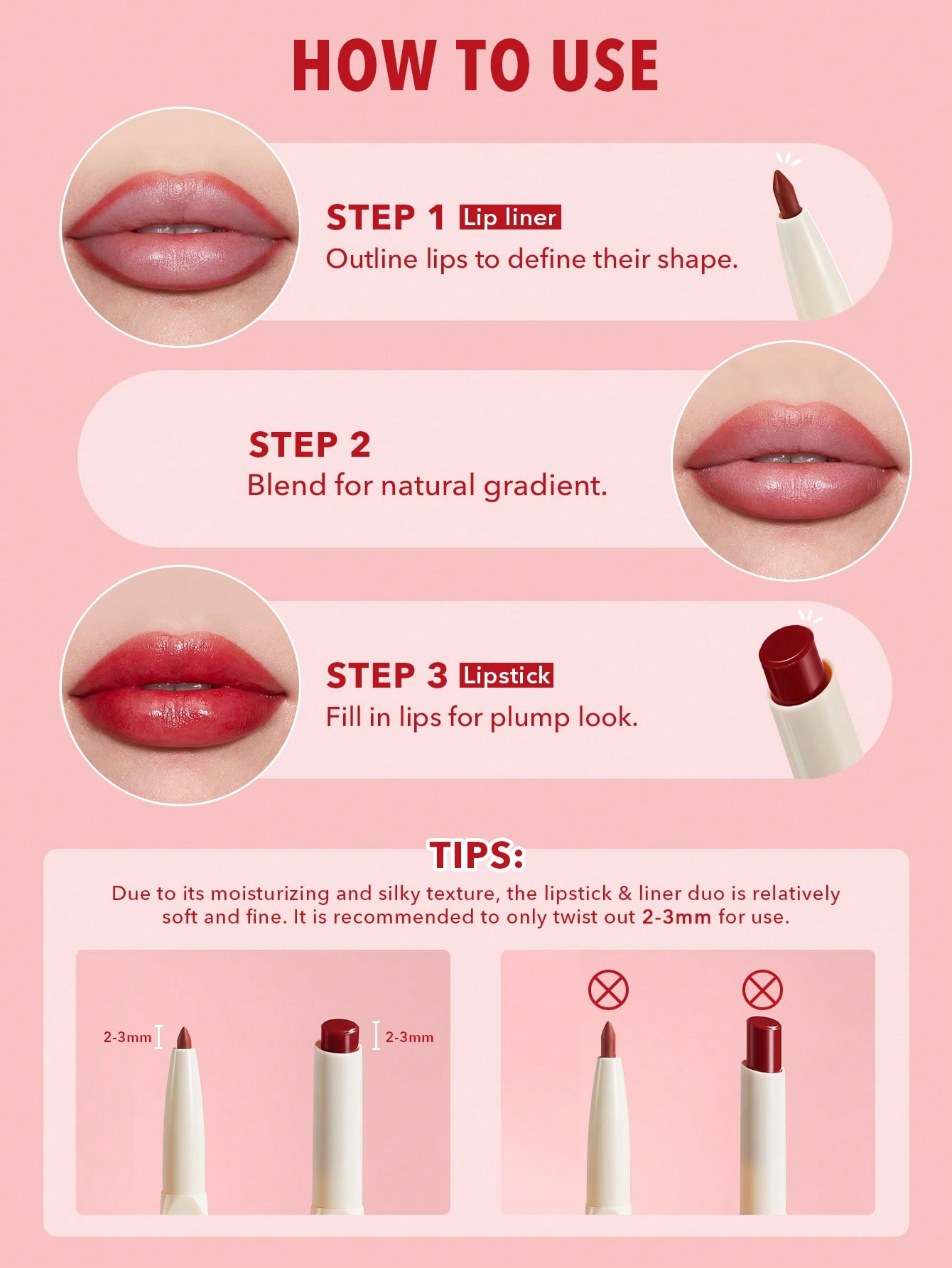 HOW TO USE

STEP 1 Lip liner
Outline lips to define their shape.

STEP 2
Blend for natural gradient.

STEP 3 Lipstick
Fill in lips for plump look.

TIPS:
Due to its moisturizing and silky texture, the lipstick & liner duo is relatively soft and fine. It is recommended to only twist out 2-3mm for use.

2-3mm
2-3mm